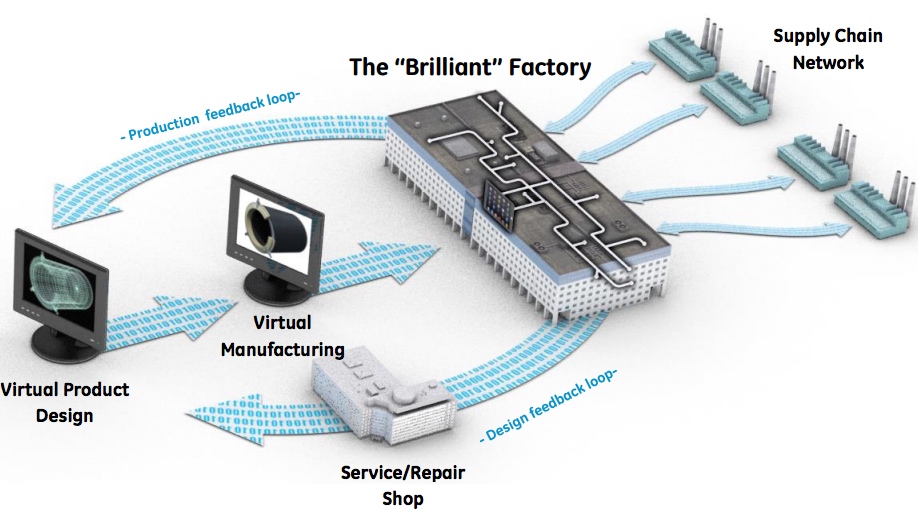 The "Brilliant" Factory

Supply Chain Network

- Production feedback loop-

Virtual Manufacturing

Virtual Product Design

- Design feedback loop-

Service/Repair Shop